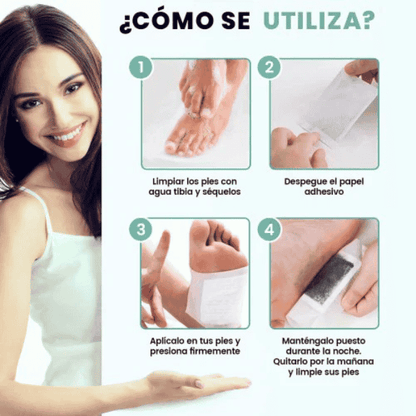 ¿CÓMO SE UTILIZA?

1

Limpiar los pies con agua tibia y séquelos

2

Despegue el papel adhesivo

3

Aplícalo en tus pies y presiona firmemente

4

Manténgalo puesto durante la noche. Quitarlo por la mañana y limpie sus pies